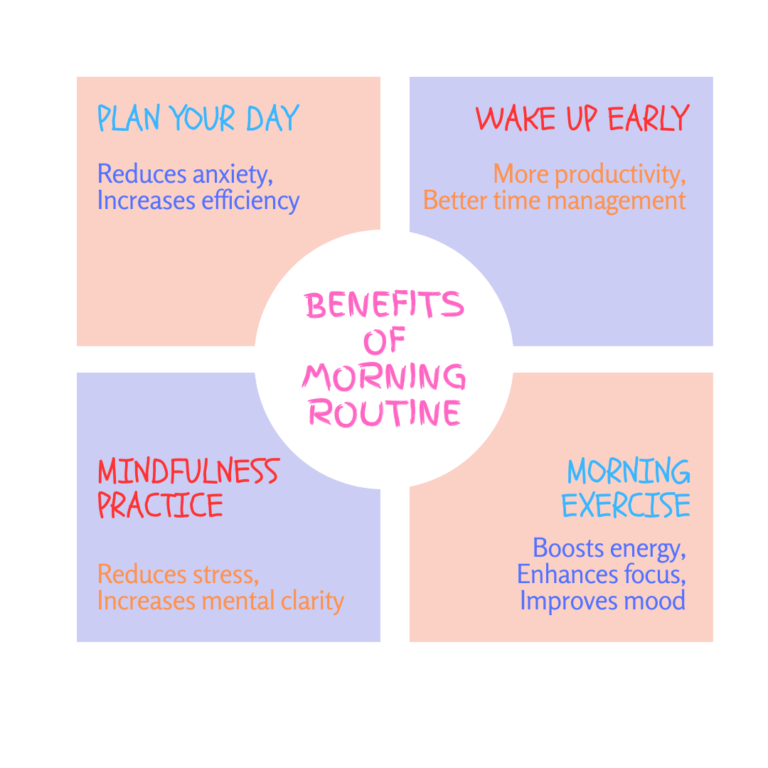 PLAN YOUR DAY

Reduces anxiety,
Increases efficiency

WAKE UP EARLY

More productivity,
Better time management

BENEFITS OF MORNING ROUTINE

MINDFULNESS PRACTICE

Reduces stress,
Increases mental clarity

MORNING EXERCISE

Boosts energy,
Enhances focus,
Improves mood